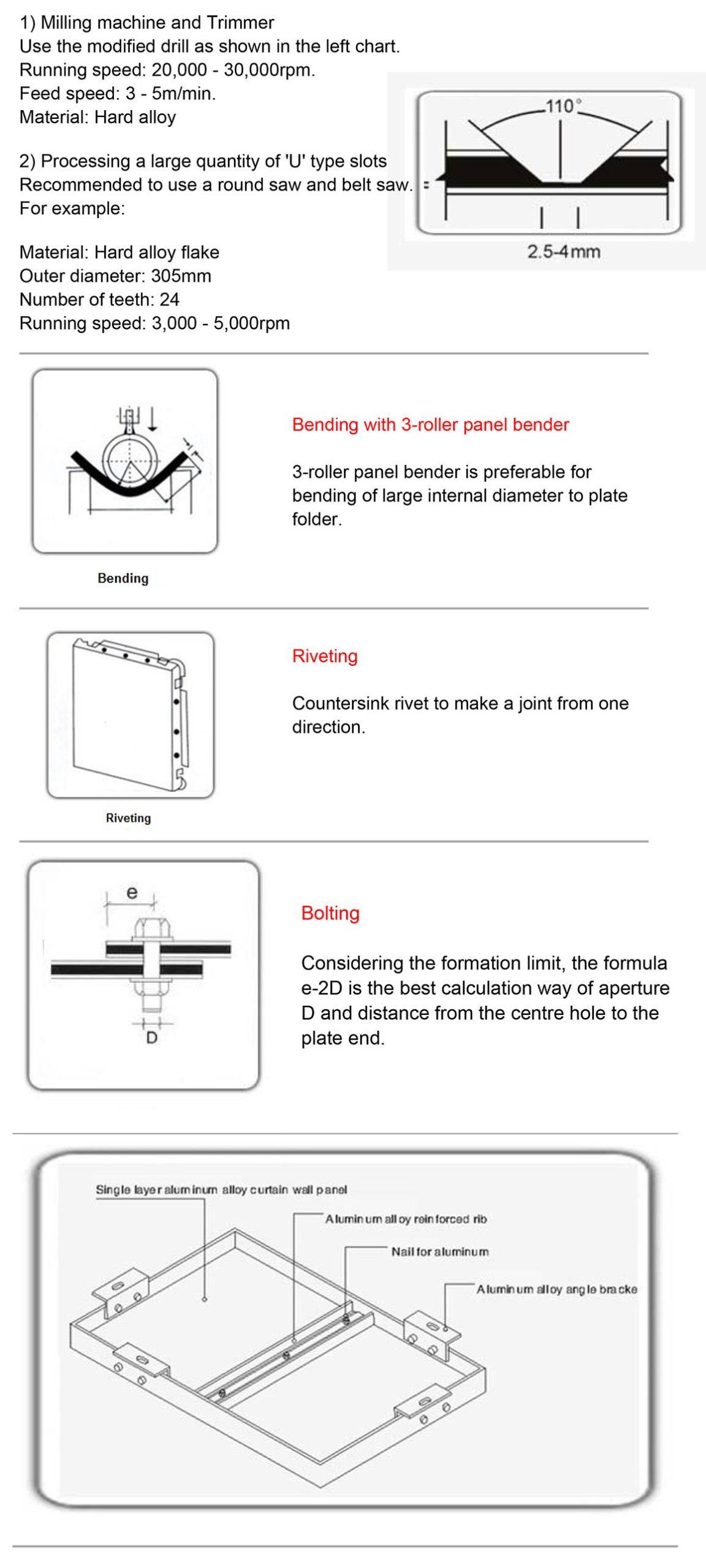 1) Milling machine and Trimmer
Use the modified drill as shown in the left chart.
Running speed: 20,000 - 30,000rpm.
Feed speed: 3 - 5m/min.
Material: Hard alloy

2) Processing a large quantity of 'U' type slots
Recommended to use a round saw and belt saw.
For example:

Material: Hard alloy flake
Outer diameter: 305mm
Number of teeth: 24
Running speed: 3,000 - 5,000rpm

110°

2.5-4mm

Bending

Bending with 3-roller panel bender

3-roller panel bender is preferable for bending of large internal diameter to plate folder.

Riveting

Riveting

Countersink rivet to make a joint from one direction.

e

D

Bolting

Considering the formation limit, the formula e-2D is the best calculation way of aperture D and distance from the centre hole to the plate end.

Single layer aluminum alloy curtain wall panel

Aluminum alloy reinforced rib

Nail for aluminum

Aluminum alloy angle bracke